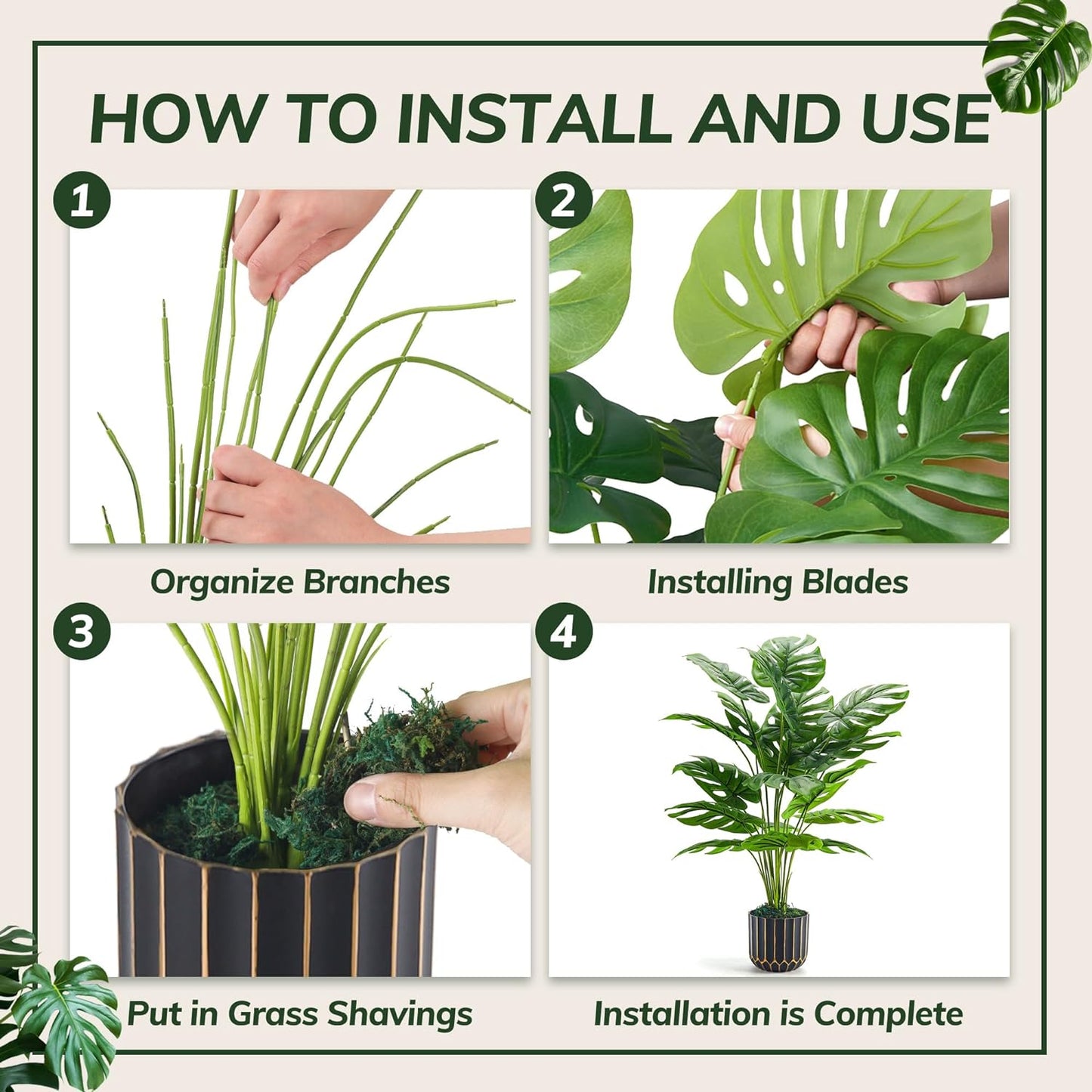 HOW TO INSTALL AND USE

1

Organize Branches

2

Installing Blades

3

Put in Grass Shavings

4

Installation is Complete