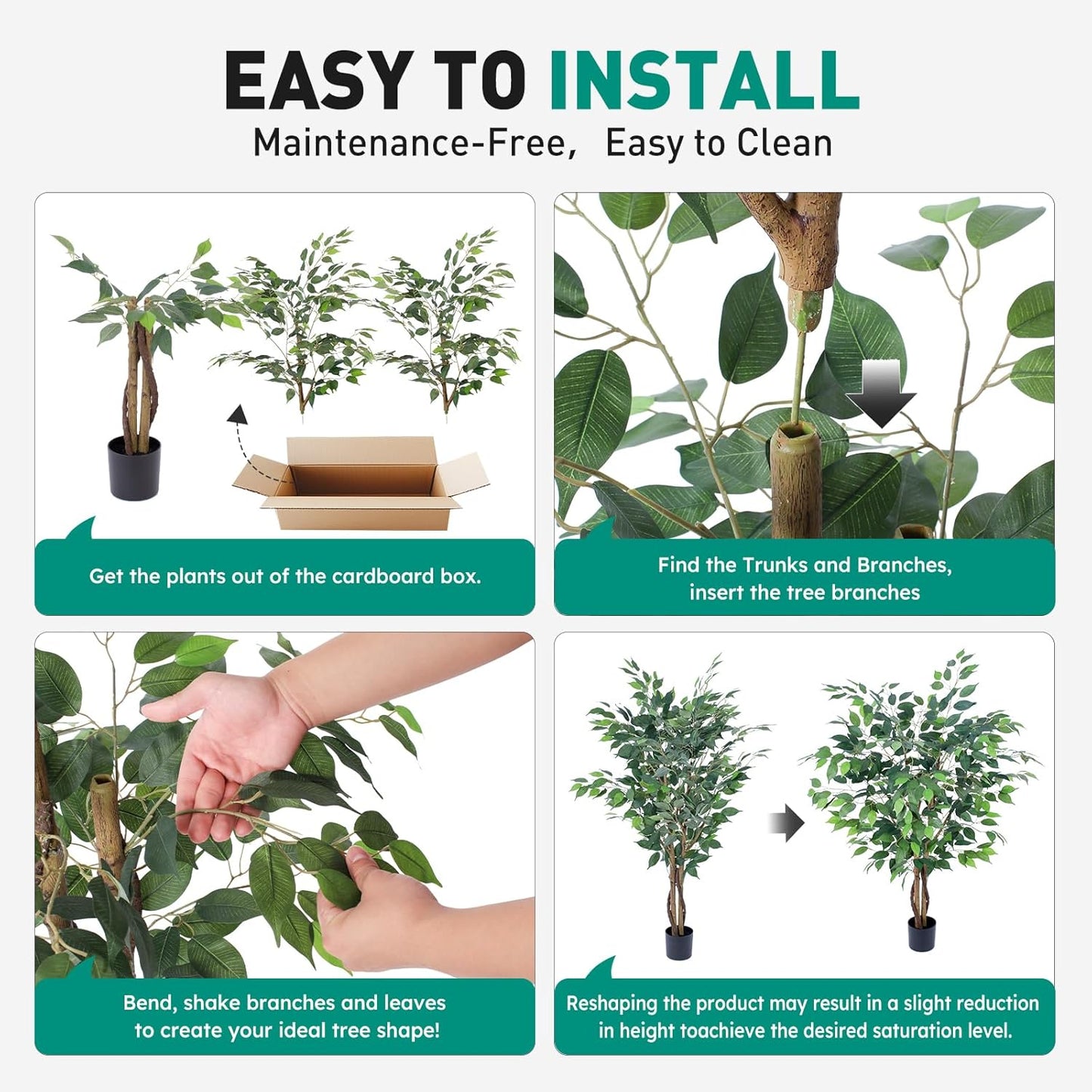 EASY TO INSTALL

Maintenance-Free,  Easy to Clean

Get the plants out of the cardboard box.

Find the Trunks and Branches, insert the tree branches

Bend, shake branches and leaves to create your ideal tree shape!

Reshaping the product may result in a slight reduction in height toachieve the desired saturation level.